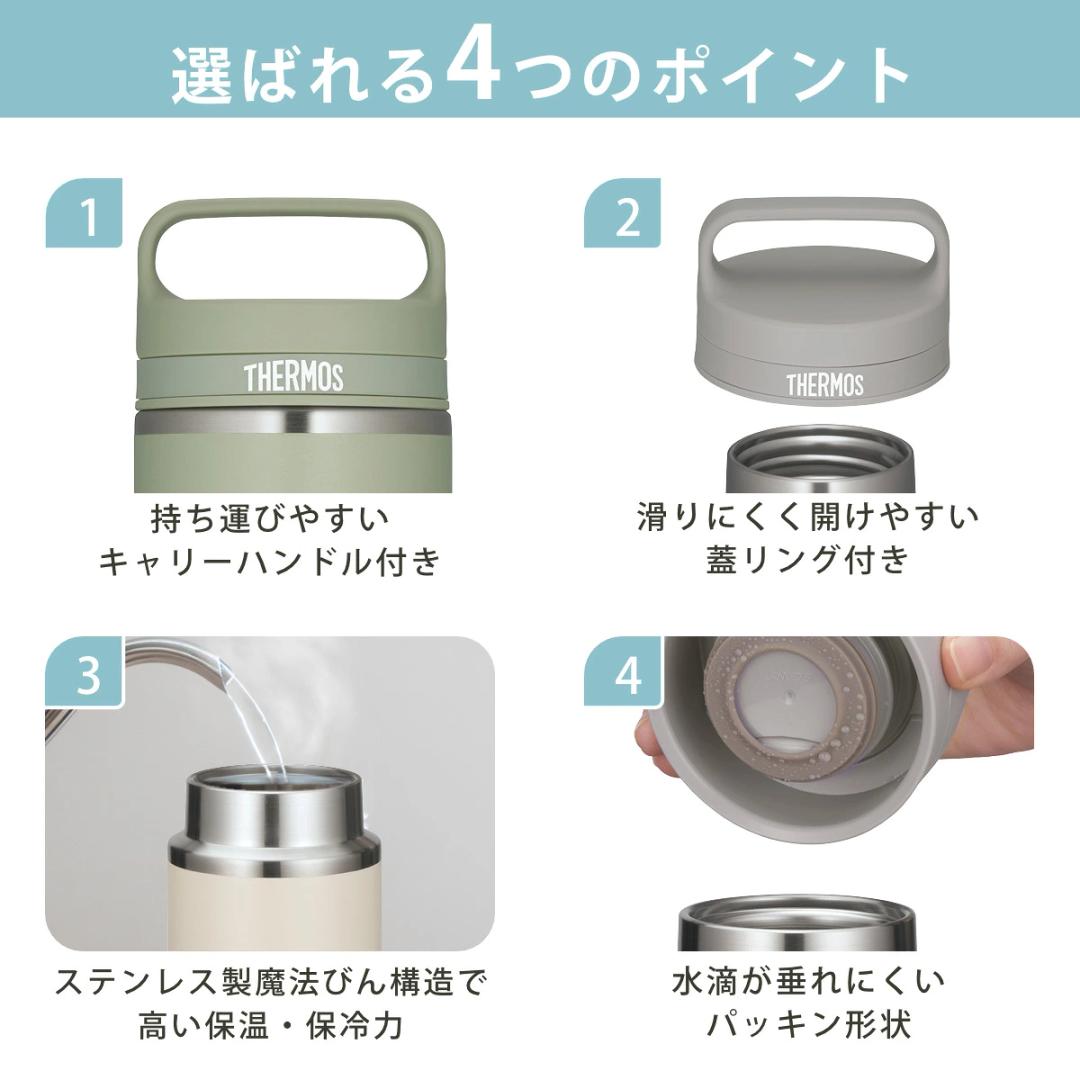 選ばれる4つのポイント

1

THERMOS

持ち運びやすい
キャリーハンドル付き

2

THERMOS

滑りにくく開けやすい
蓋リング付き

3

ステンレス製魔法びん構造で
高い保温・保冷力

4

水滴が垂れにくい
パッキン形状