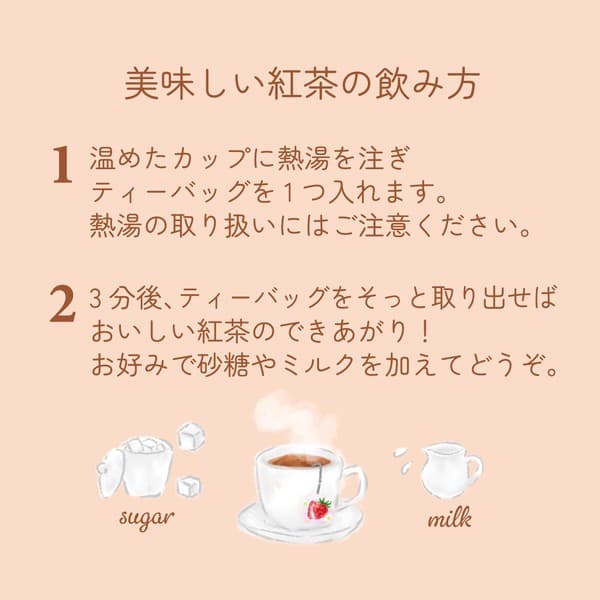 美味しい紅茶の飲み方

1 温めたカップに熱湯を注ぎ
ティーバッグを１つ入れます。
熱湯の取り扱いにはご注意ください。

2 3分後、ティーバッグをそっと取り出せば
おいしい紅茶のできあがり！
お好みで砂糖やミルクを加えてどうぞ。

sugar

milk